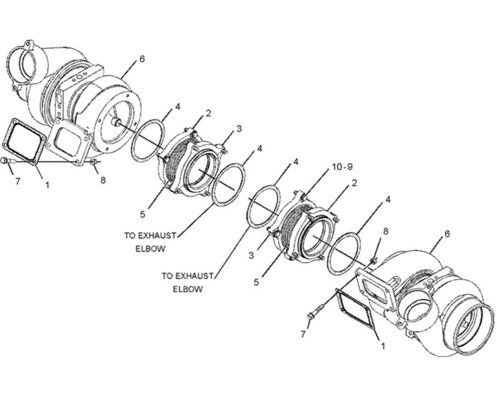 6
4
2
3
4
7
1
8
5
TO EXHAUST ELBOW
4
10-9
2
4
8
6
3
5
TO EXHAUST ELBOW
7
1